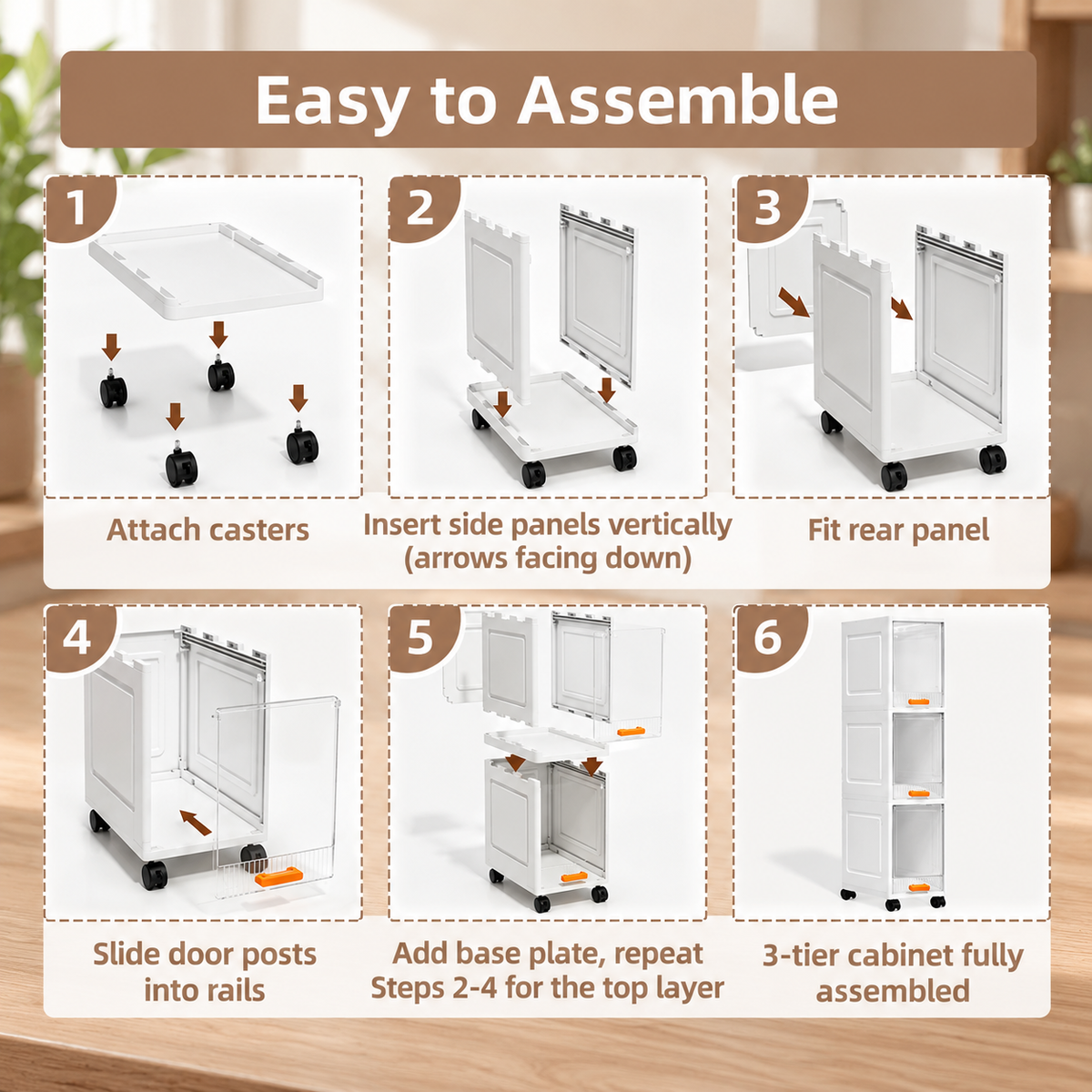 Easy to Assemble

1

Attach casters

2

Insert side panels vertically (arrows facing down)

3

Fit rear panel

4

Slide door posts into rails

5

Add base plate, repeat Steps 2-4 for the top layer

6

3-tier cabinet fully assembled